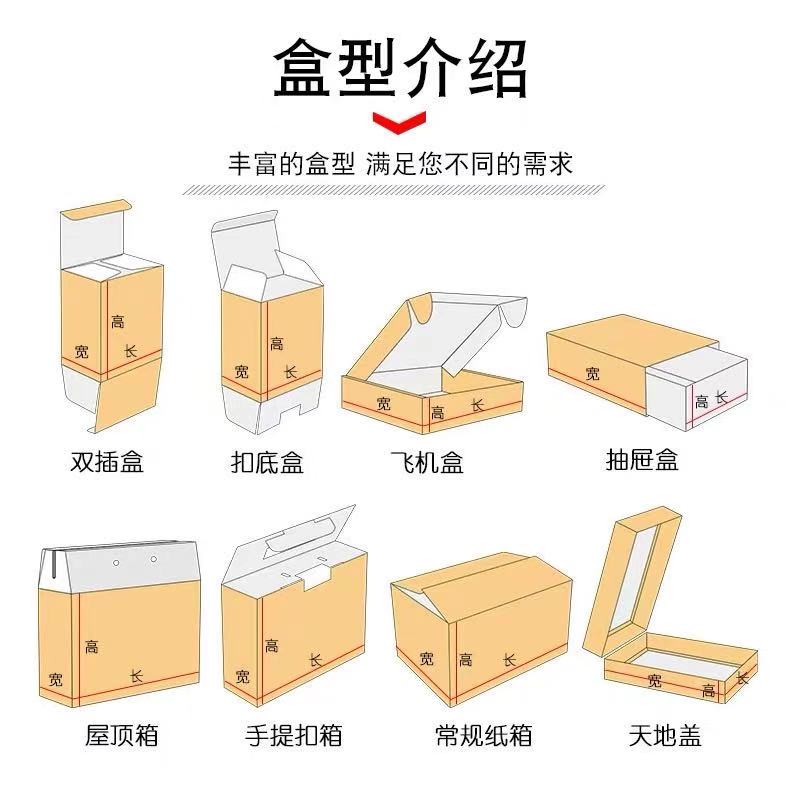 盒型介绍

丰富的盒型 满足您不同的需求

高
宽
长
双插盒

高
宽
长
扣底盒

宽
高
长
飞机盒

宽
高
长
抽屉盒

高
宽
长
屋顶箱

高
宽
长
手提扣箱

宽
高
长
常规纸箱

宽
高
长
天地盖